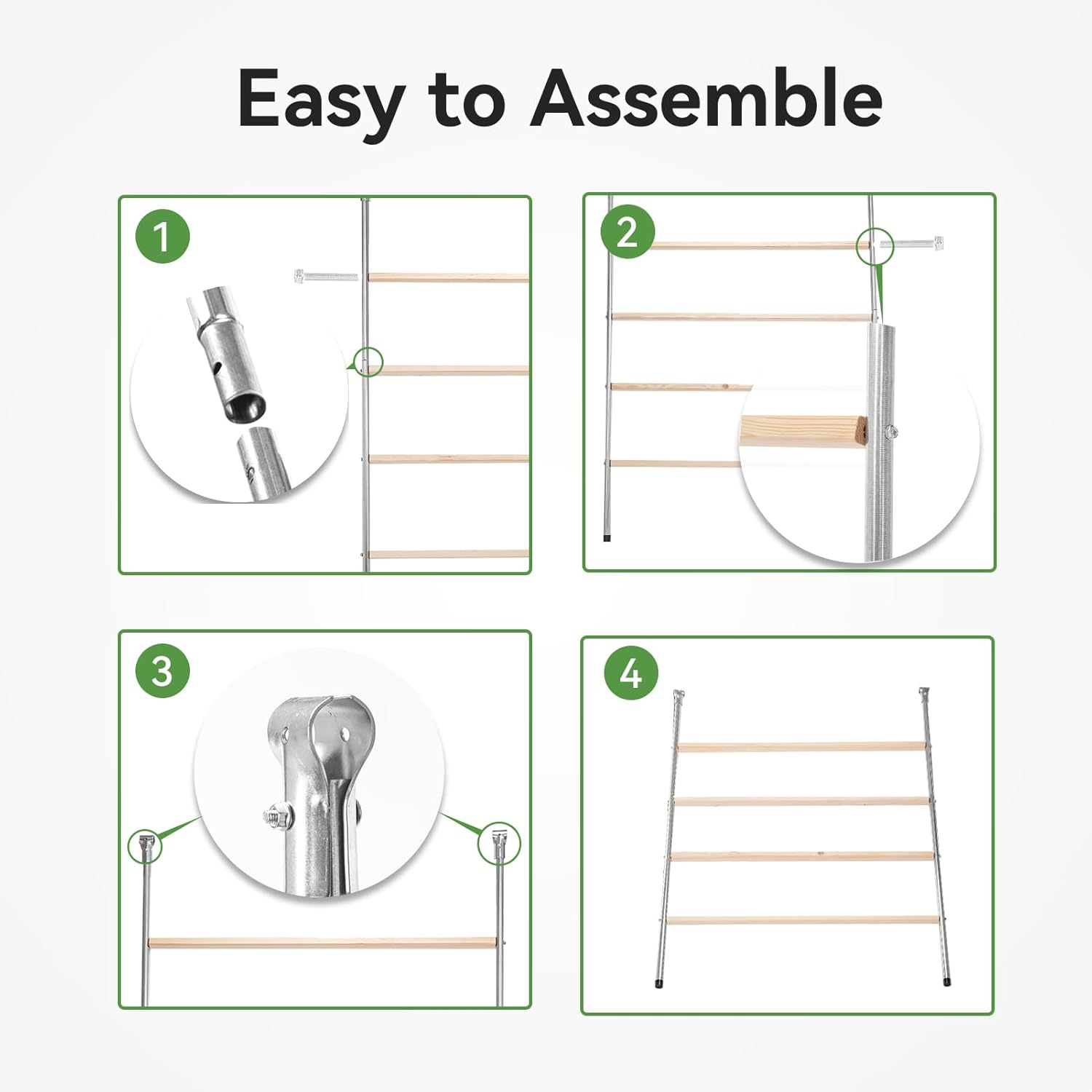 Easy to Assemble

1

2

3

4